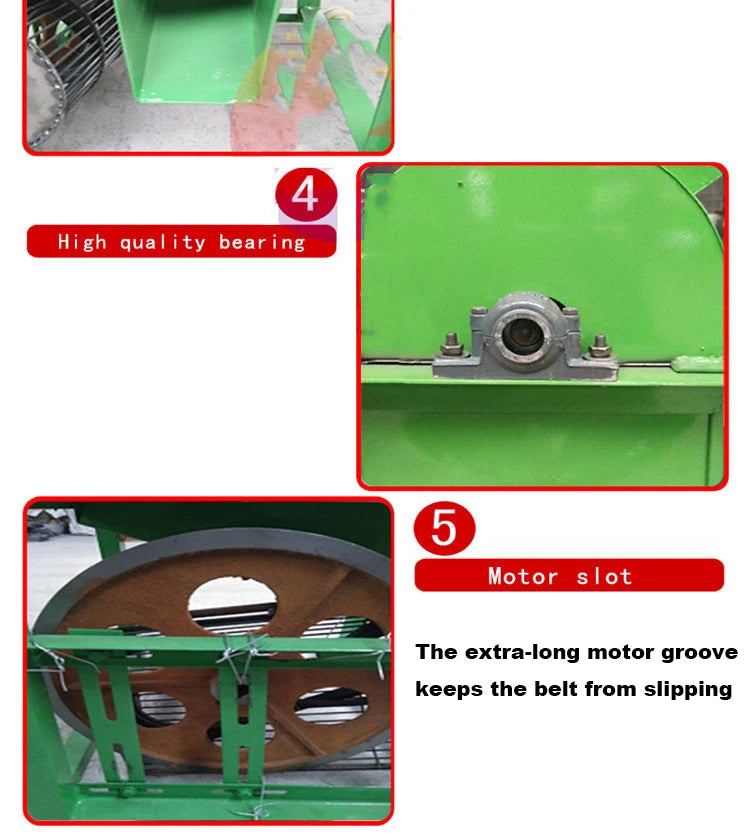 4

High quality bearing

5

Motor slot

The extra-long motor groove keeps the belt from slipping